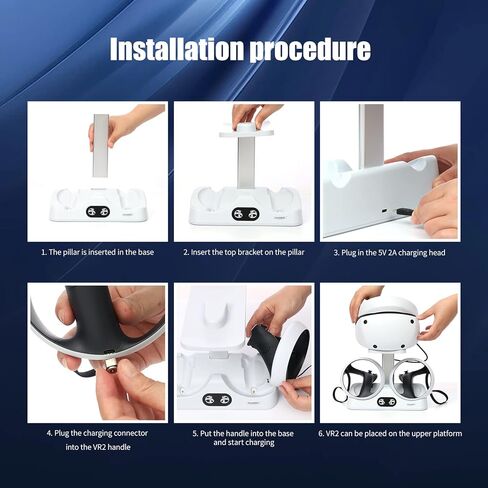 Installation procedure

1. The pillar is inserted in the base

2. Insert the top bracket on the pillar

3. Plug in the 5V 2A charging head

4. Plug the charging connector into the VR2 handle

5. Put the handle into the base and start charging

6. VR2 can be placed on the upper platform