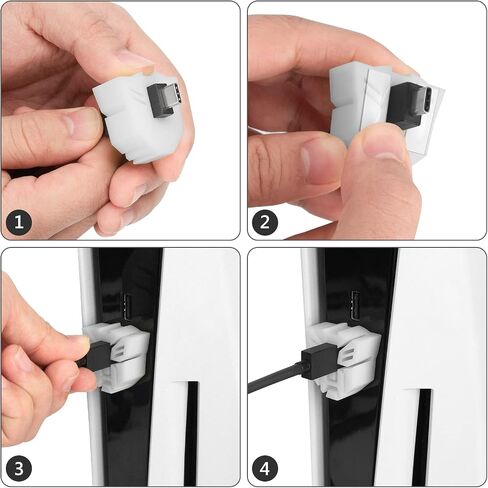 1

2

3

4