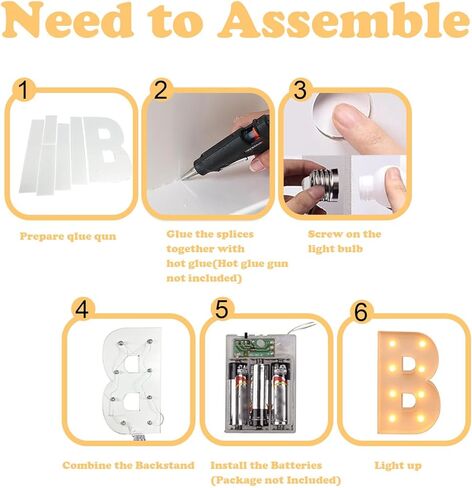 Need to Assemble

1

Prepare qlue qun

2

Glue the splices together with hot glue(Hot glue gun not included)

3

Screw on the light bulb

4

Combine the Backstand

5

Install the Batteries (Package not Included)

6

Light up