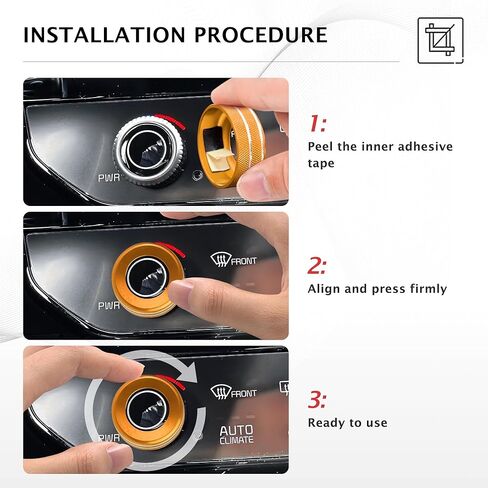 INSTALLATION PROCEDURE

PWR

1:
Peel the inner adhesive tape

PWR
FRONT

2:
Align and press firmly

PWR
FRONT
AUTO
CLIMATE

3:
Ready to use