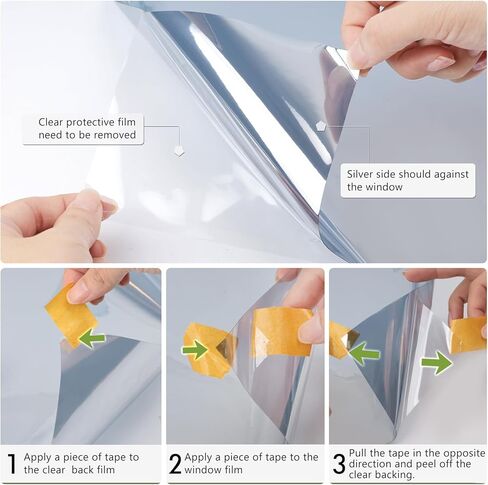 Clear protective film need to be removed

Silver side should against the window

1 Apply a piece of tape to the clear back film

2 Apply a piece of tape to the window film

3 Pull the tape in the opposite direction and peel off the clear backing.