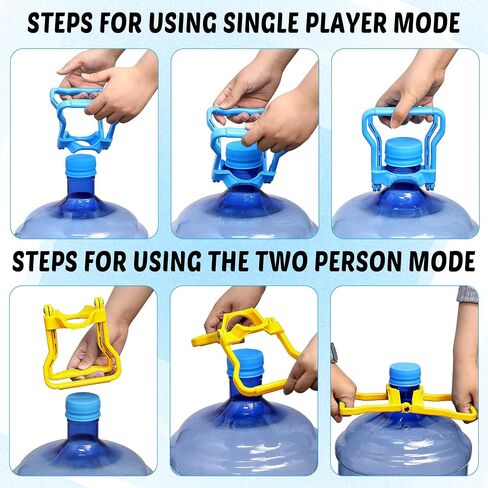 STEPS FOR USING SINGLE PLAYER MODE

STEPS FOR USING THE TWO PERSON MODE