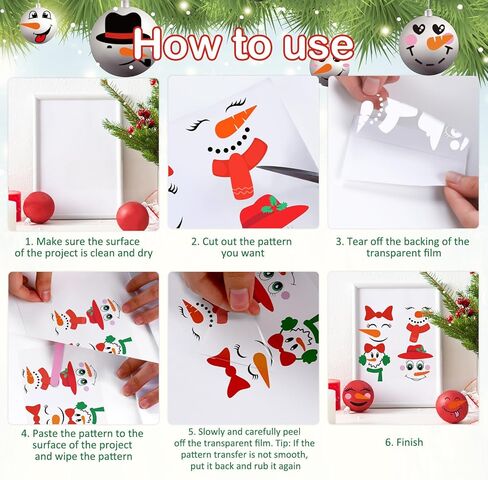 How to use

1. Make sure the surface of the project is clean and dry

2. Cut out the pattern you want

3. Tear off the backing of the transparent film

4. Paste the pattern to the surface of the project and wipe the pattern

5. Slowly and carefully peel off the transparent film. Tip: If the pattern transfer is not smooth, put it back and rub it again

6. Finish