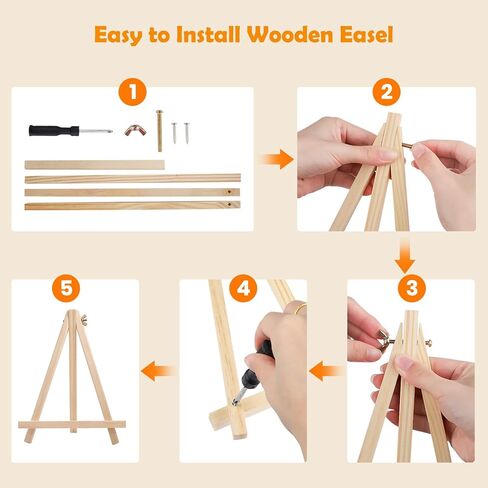 Easy to Install Wooden Easel

1

2

3

4

5