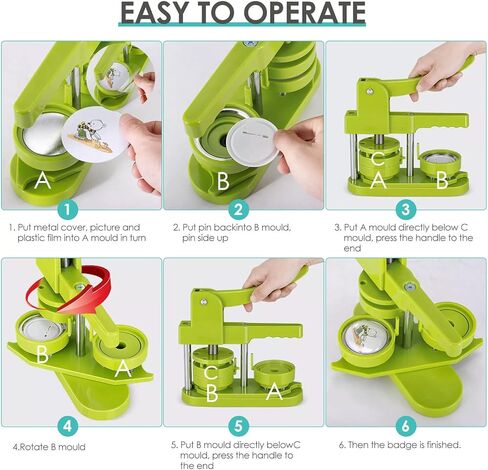 EASY TO OPERATE

A

1

1. Put metal cover, picture and plastic film into A mould in turn

B

2

2. Put pin backinto B mould, pin side up

C
A
B

3

3. Put A mould directly below C mould, press the handle to the end

B
A

4

4.Rotate B mould

C
B
A

5

5. Put B mould directly belowC mould, press the handle to the end

6

6. Then the badge is finished.