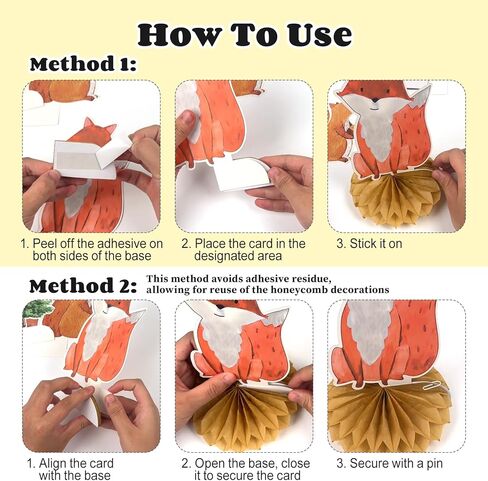 How To Use

Method 1:

1. Peel off the adhesive on both sides of the base

2. Place the card in the designated area

3. Stick it on

Method 2: This method avoids adhesive residue, allowing for reuse of the honeycomb decorations

1. Align the card with the base

2. Open the base, close it to secure the card

3. Secure with a pin