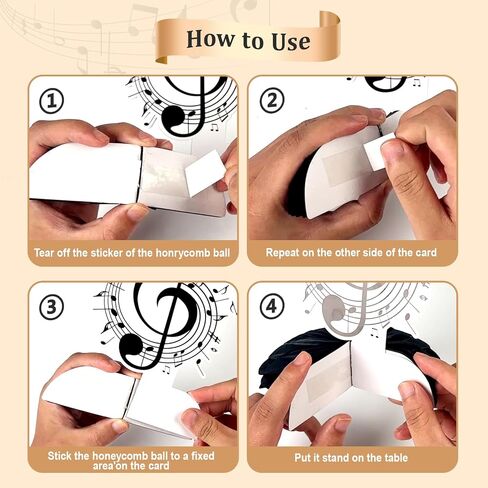 How to Use

①

Tear off the sticker of the honrycomb ball

②

Repeat on the other side of the card

③

Stick the honeycomb ball to a fixed area'on the card

④

Put it stand on the table