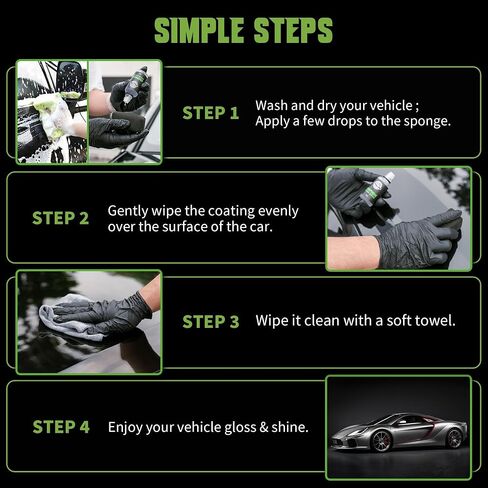 SIMPLE STEPS

STEP 1 Wash and dry your vehicle ; Apply a few drops to the sponge.

STEP 2 Gently wipe the coating evenly over the surface of the car.

STEP 3 Wipe it clean with a soft towel.

STEP 4 Enjoy your vehicle gloss & shine.