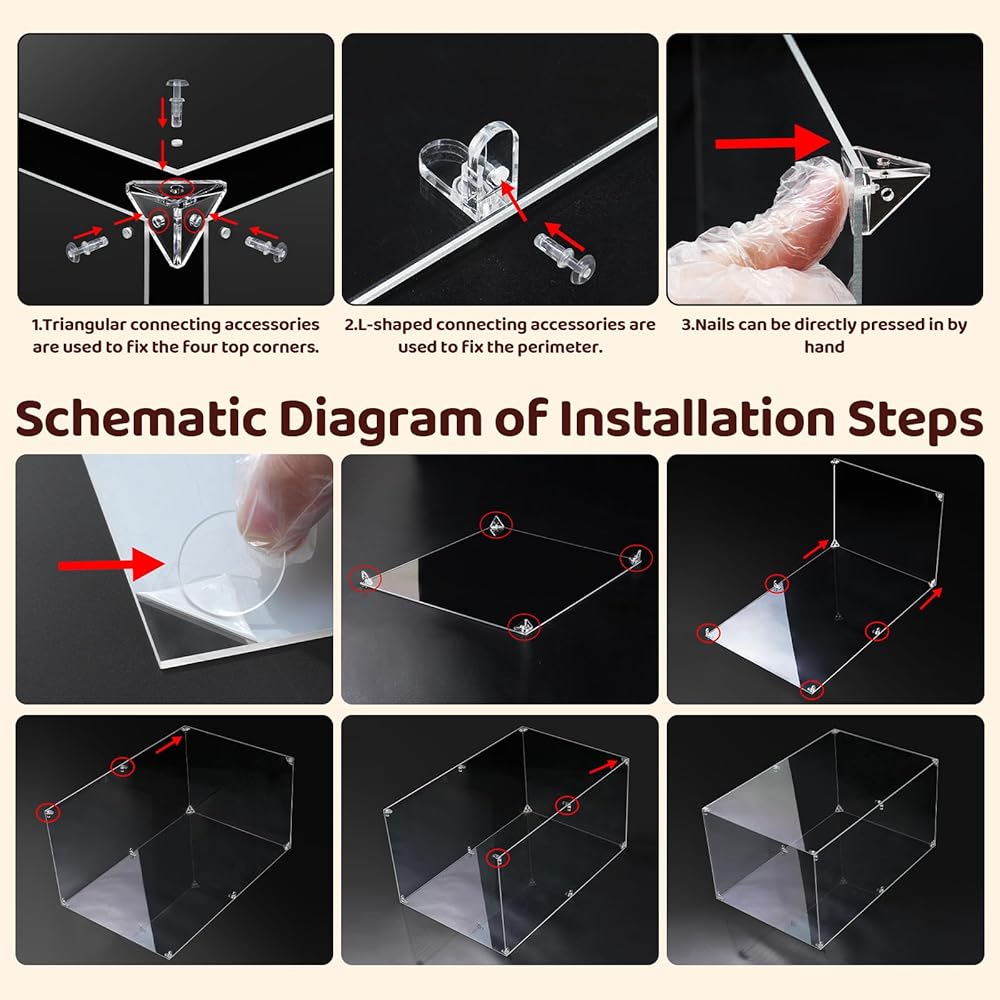 1.Triangular connecting accessories are used to fix the four top corners.

2.L-shaped connecting accessories are used to fix the perimeter.

3.Nails can be directly pressed in by hand

Schematic Diagram of Installation Steps