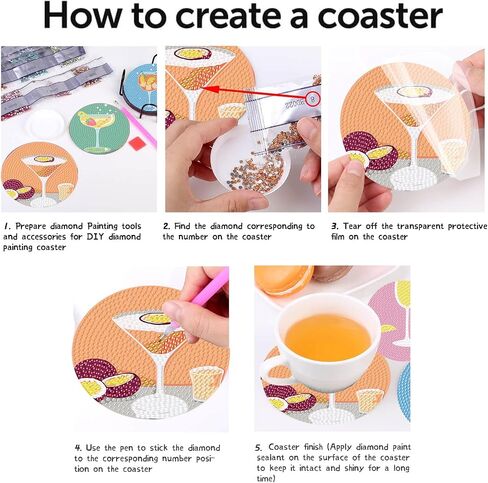 How to create a coaster

1. Prepare diamond Painting tools and accessories for DIY diamond painting coaster

2. Find the diamond corresponding to the number on the coaster

3. Tear off the transparent protective film on the coaster

4. Use the pen to stick the diamond to the corresponding number position on the coaster

5. Coaster finish (Apply diamond paint sealant on the surface of the coaster to keep it intact and shiny for a long time)