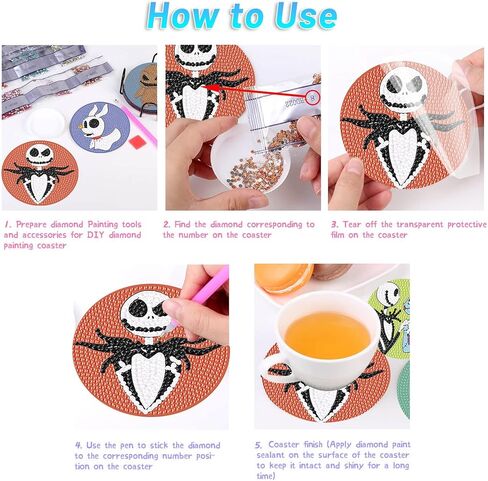 How to Use

1. Prepare diamond Painting tools and accessories for DIY diamond painting coaster

2. Find the diamond corresponding to the number on the coaster

3. Tear off the transparent protective film on the coaster

4. Use the pen to stick the diamond to the corresponding number position on the coaster

5. Coaster finish (Apply diamond paint sealant on the surface of the coaster to keep it intact and shiny for a long time)