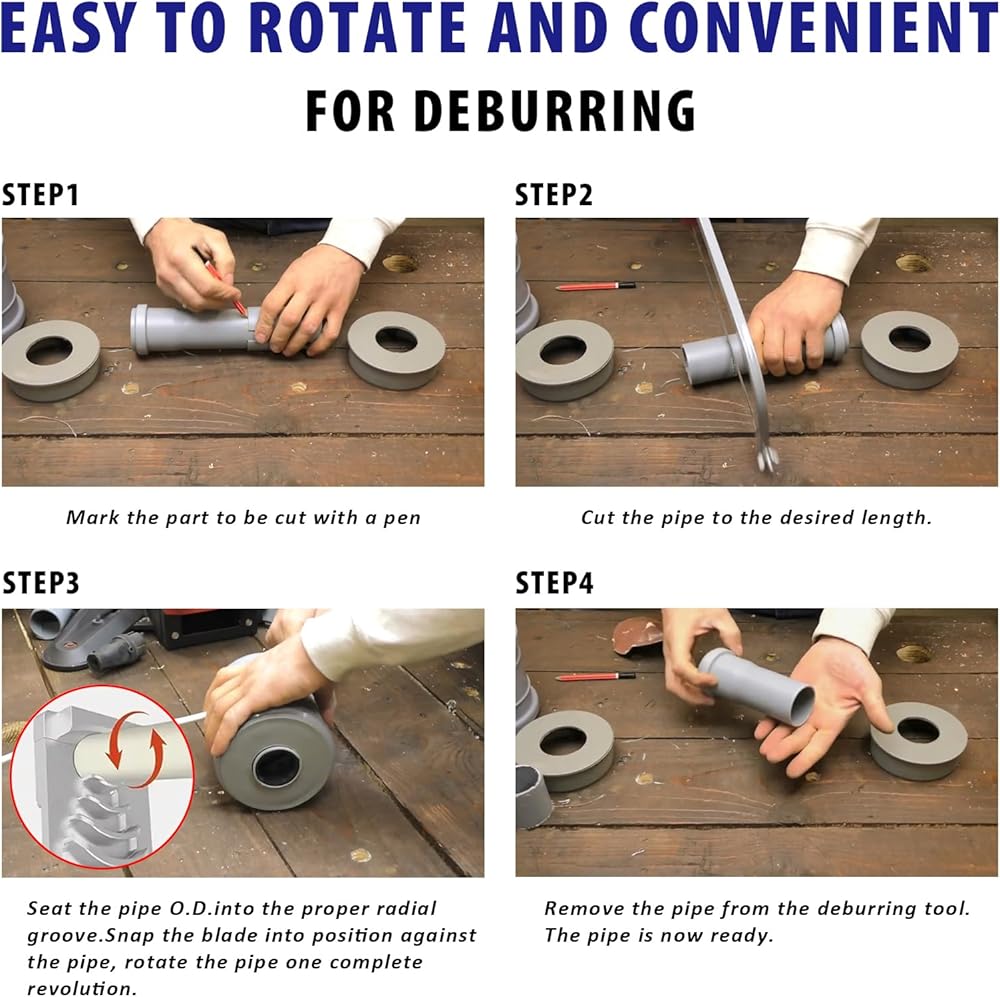 EASY TO ROTATE AND CONVENIENT
FOR DEBURRING

STEP1

Mark the part to be cut with a pen

STEP2

Cut the pipe to the desired length.

STEP3

Seat the pipe O.D.into the proper radial groove.Snap the blade into position against the pipe, rotate the pipe one complete revolution.

STEP4

Remove the pipe from the deburring tool. The pipe is now ready.