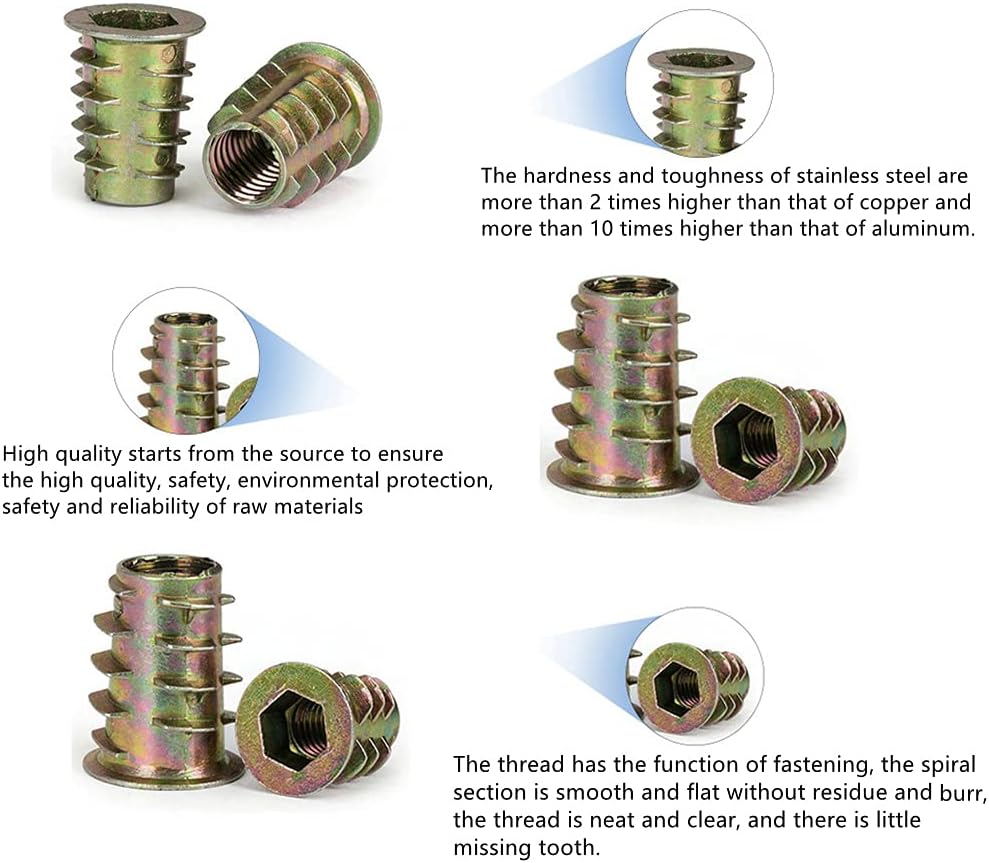 The hardness and toughness of stainless steel are more than 2 times higher than that of copper and more than 10 times higher than that of aluminum.

High quality starts from the source to ensure the high quality, safety, environmental protection, safety and reliability of raw materials

The thread has the function of fastening, the spiral section is smooth and flat without residue and burr, the thread is neat and clear, and there is little missing tooth.