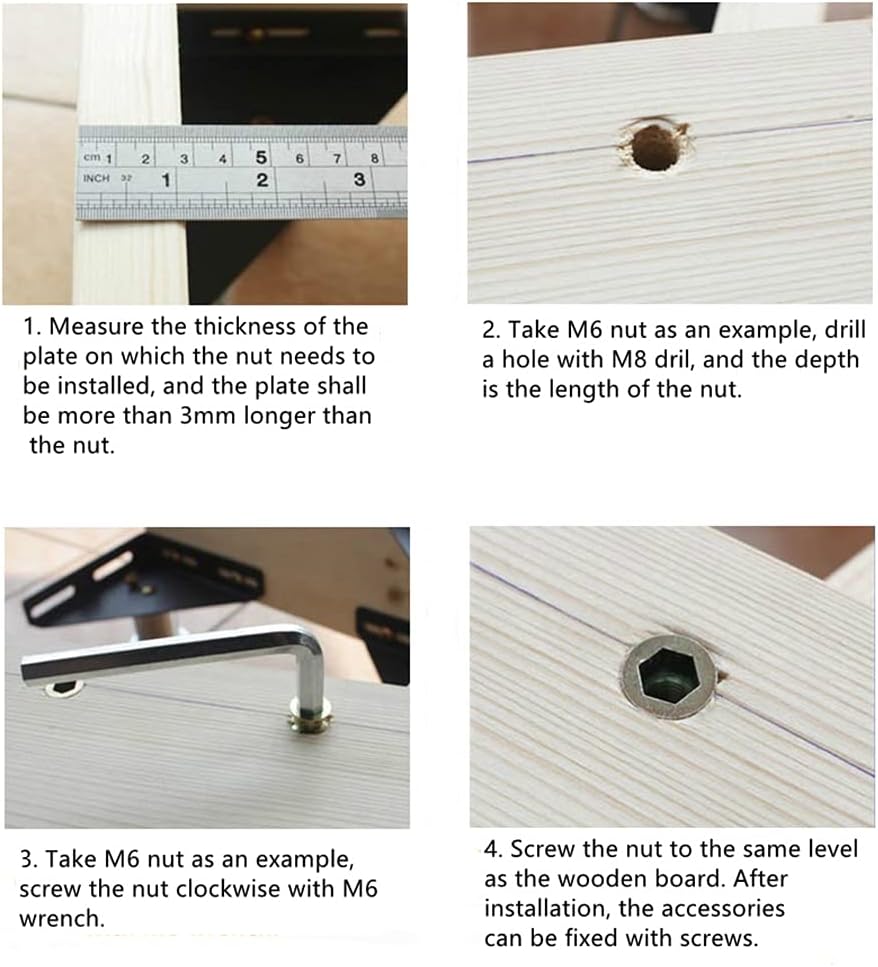 cm 1 2 3 4 5 6 7 8
INCH 32 1 2 3

1. Measure the thickness of the plate on which the nut needs to be installed, and the plate shall be more than 3mm longer than the nut.

2. Take M6 nut as an example, drill a hole with M8 dril, and the depth is the length of the nut.

3. Take M6 nut as an example, screw the nut clockwise with M6 wrench.

4. Screw the nut to the same level as the wooden board. After installation, the accessories can be fixed with screws.