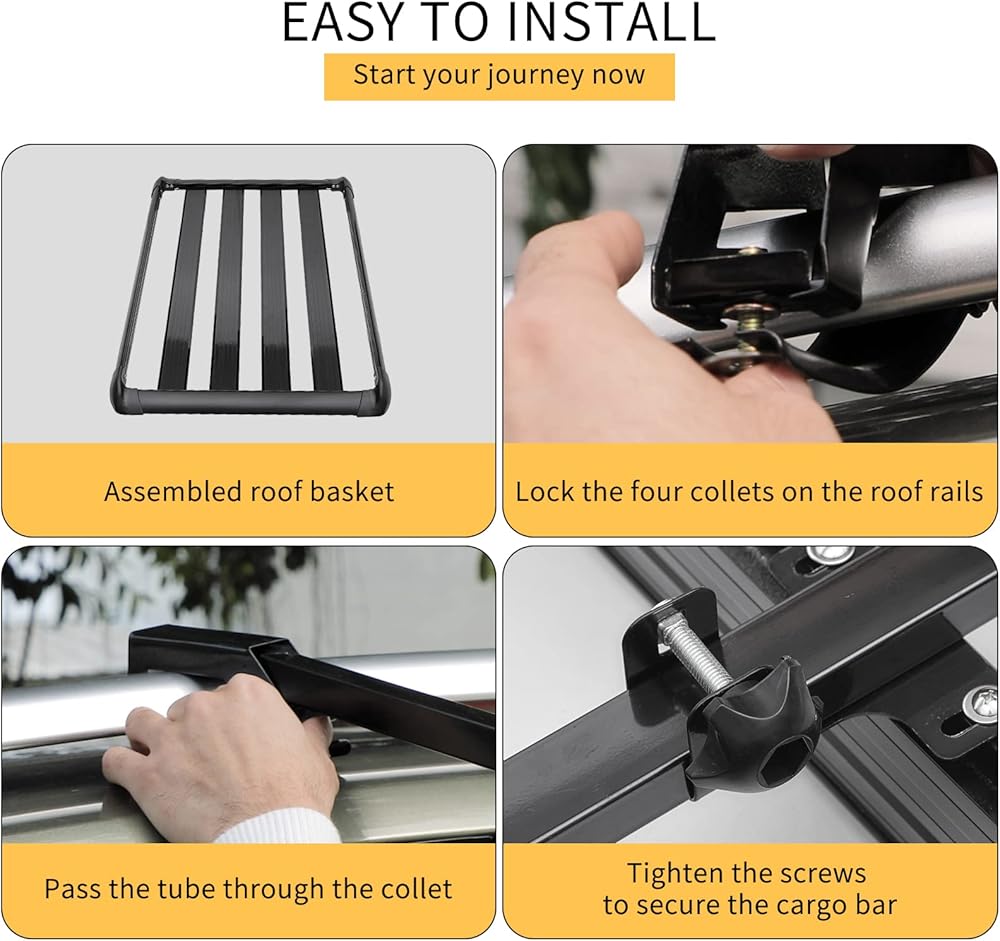 EASY TO INSTALL

Start your journey now

Assembled roof basket

Lock the four collets on the roof rails

Pass the tube through the collet

Tighten the screws to secure the cargo bar