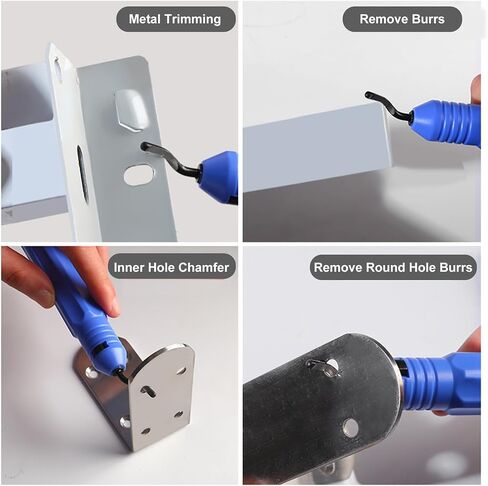 Metal Trimming

Remove Burrs

Inner Hole Chamfer

Remove Round Hole Burrs