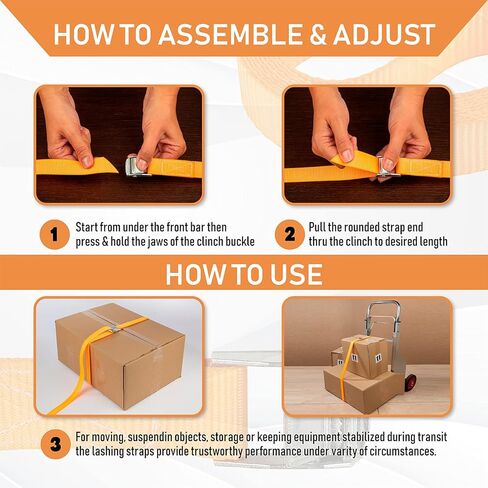 HOW TO ASSEMBLE & ADJUST

1 Start from under the front bar then press & hold the jaws of the clinch buckle

2 Pull the rounded strap end thru the clinch to desired length

HOW TO USE

3 For moving, suspendin objects, storage or keeping equipment stabilized during transit the lashing straps provide trustworthy performance under varity of circumstances.