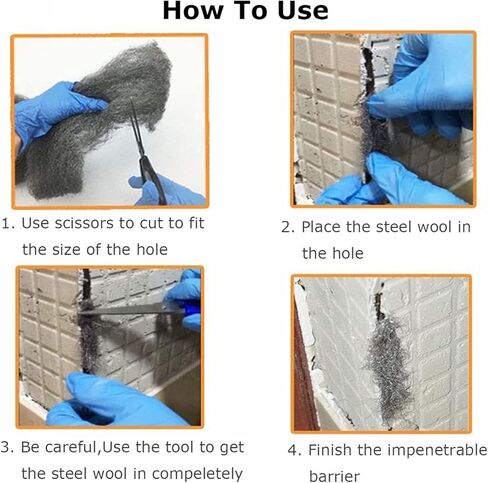 How To Use

1. Use scissors to cut to fit the size of the hole

2. Place the steel wool in the hole

3. Be careful,Use the tool to get the steel wool in compeletely

4. Finish the impenetrable barrier