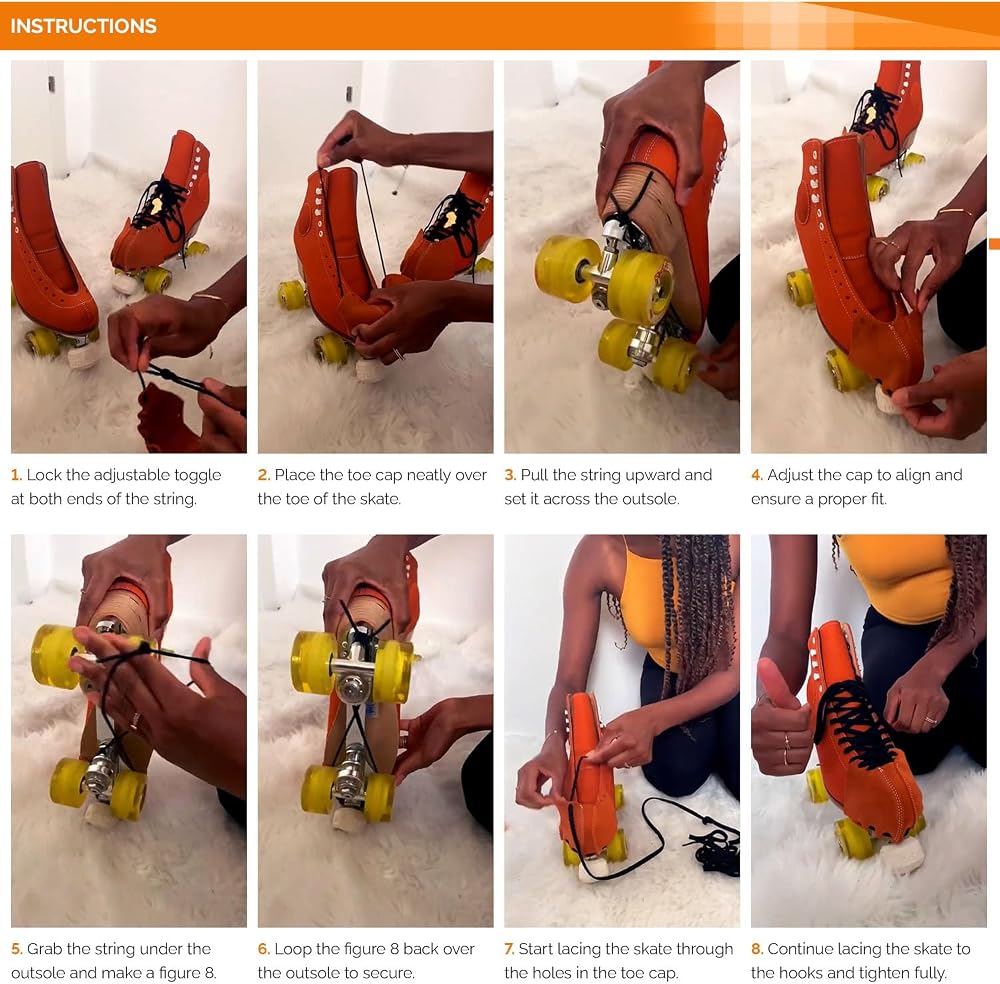 INSTRUCTIONS

1. Lock the adjustable toggle at both ends of the string.

2. Place the toe cap neatly over the toe of the skate.

3. Pull the string upward and set it across the outsole.

4. Adjust the cap to align and ensure a proper fit.

5. Grab the string under the outsole and make a figure 8.

6. Loop the figure 8 back over the outsole to secure.

7. Start lacing the skate through the holes in the toe cap.

8. Continue lacing the skate to the hooks and tighten fully.