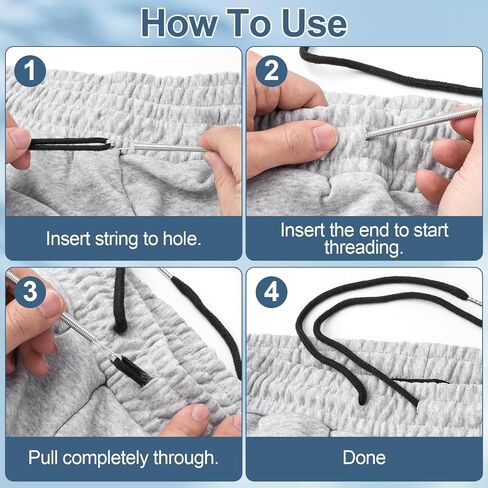 How To Use

1

Insert string to hole.

2

Insert the end to start threading.

3

Pull completely through.

4

Done