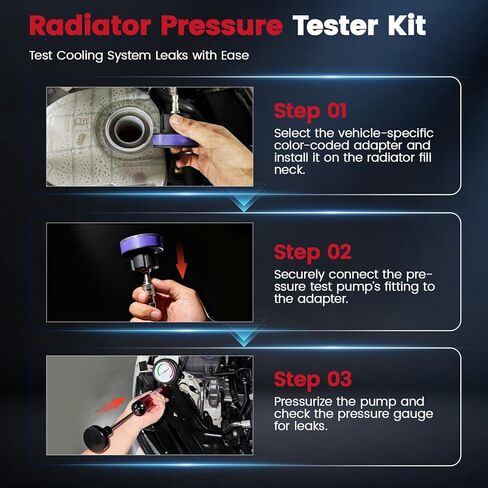 Radiator Pressure Tester Kit

Test Cooling System Leaks with Ease

Step 01
Select the vehicle-specific color-coded adapter and install it on the radiator fill neck.

Step 02
Securely connect the pressure test pump's fitting to the adapter.

Step 03
Pressurize the pump and check the pressure gauge for leaks.