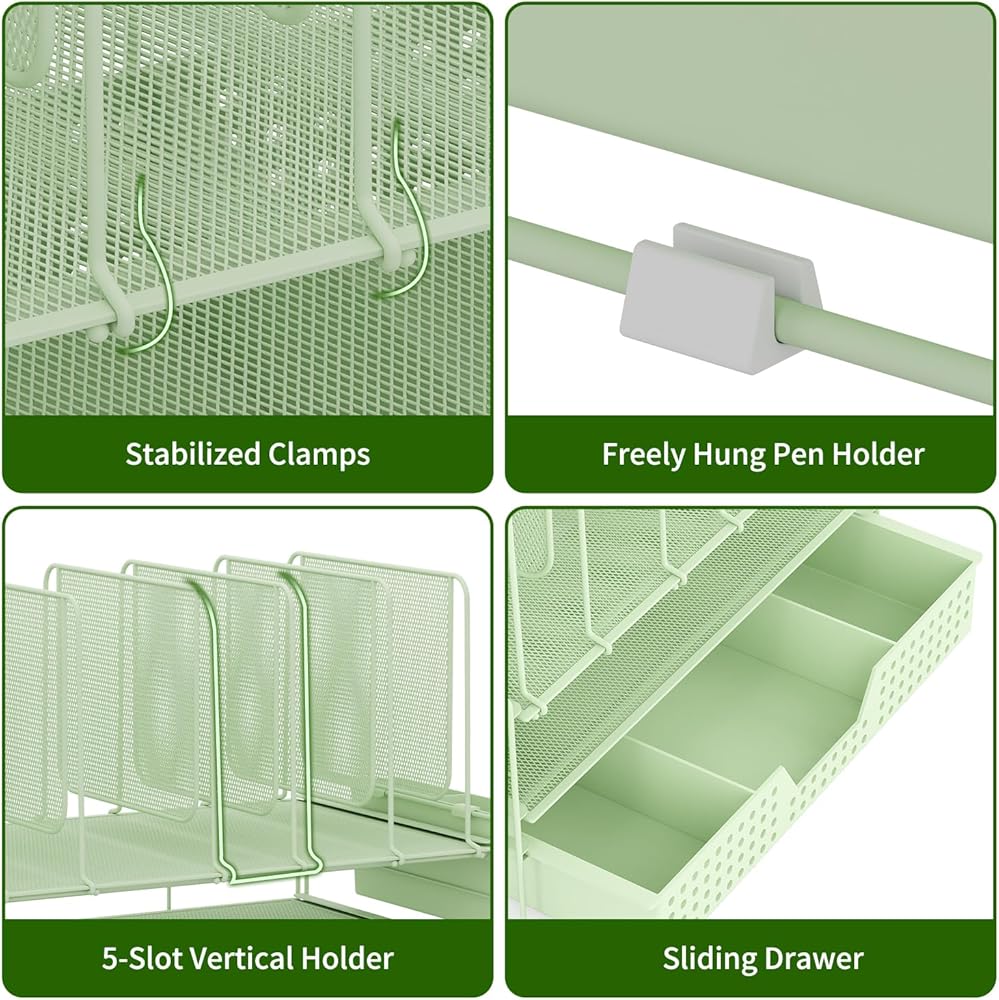 Stabilized Clamps

Freely Hung Pen Holder

5-Slot Vertical Holder

Sliding Drawer