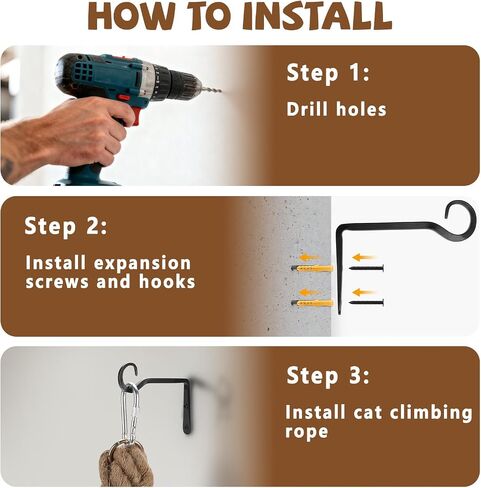 HOW TO INSTALL

Step 1:

Drill holes

Step 2:

Install expansion screws and hooks

Step 3:

Install cat climbing rope