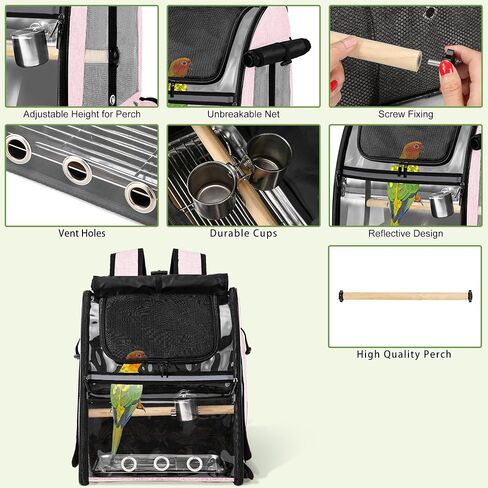 Adjustable Height for Perch

Unbreakable Net

Screw Fixing

Vent Holes

Durable Cups

Reflective Design

High Quality Perch