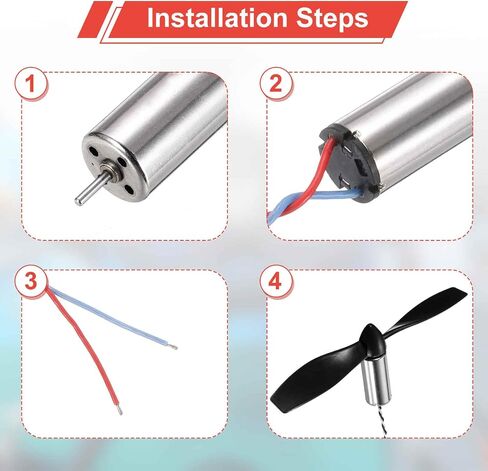 Installation Steps

1

2

3

4