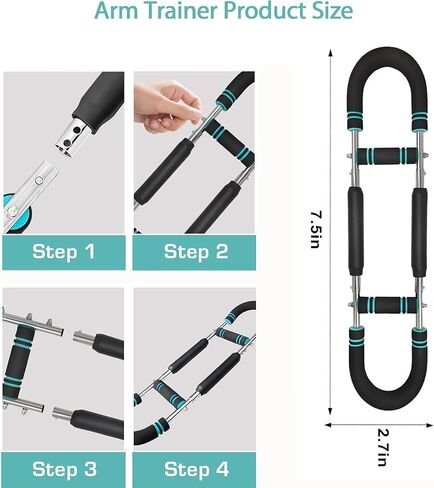 Arm Trainer Product Size

Step 1

Step 2

Step 3

Step 4

7.5in

2.7in