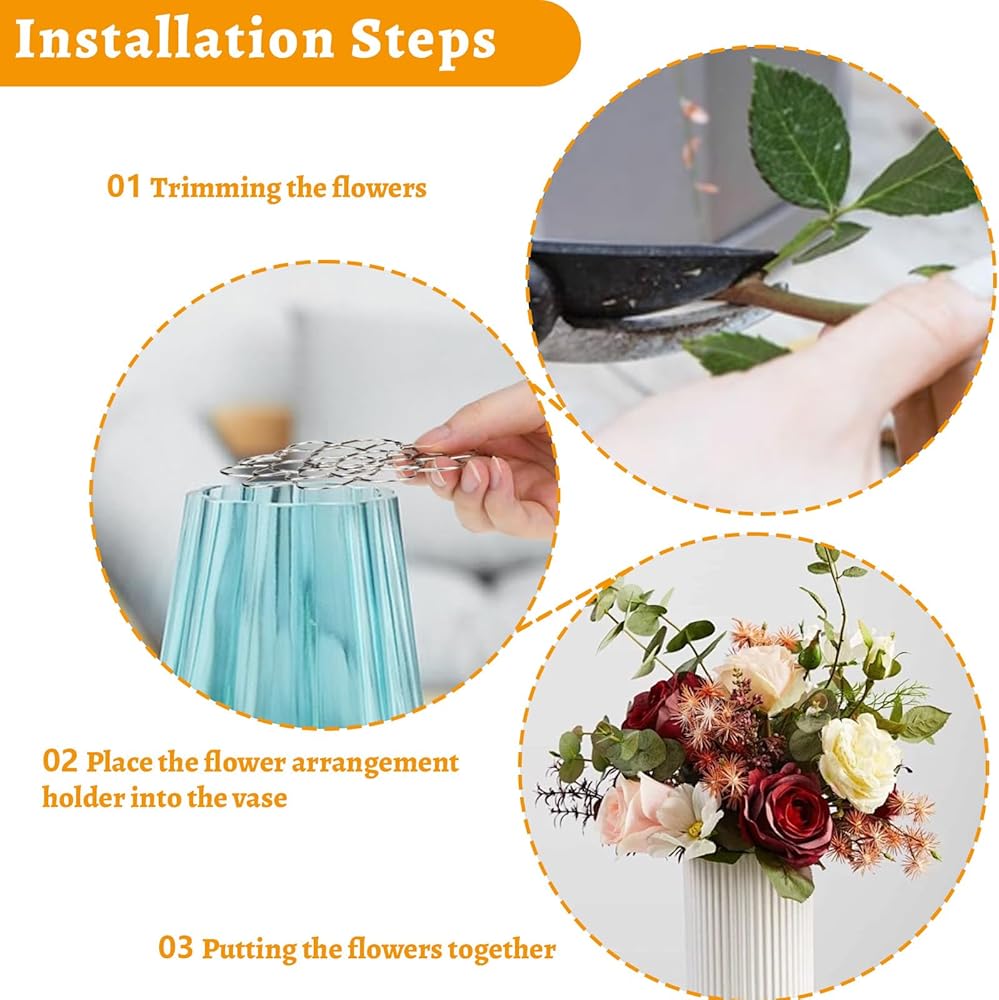 Installation Steps

01 Trimming the flowers

02 Place the flower arrangement holder into the vase

03 Putting the flowers together