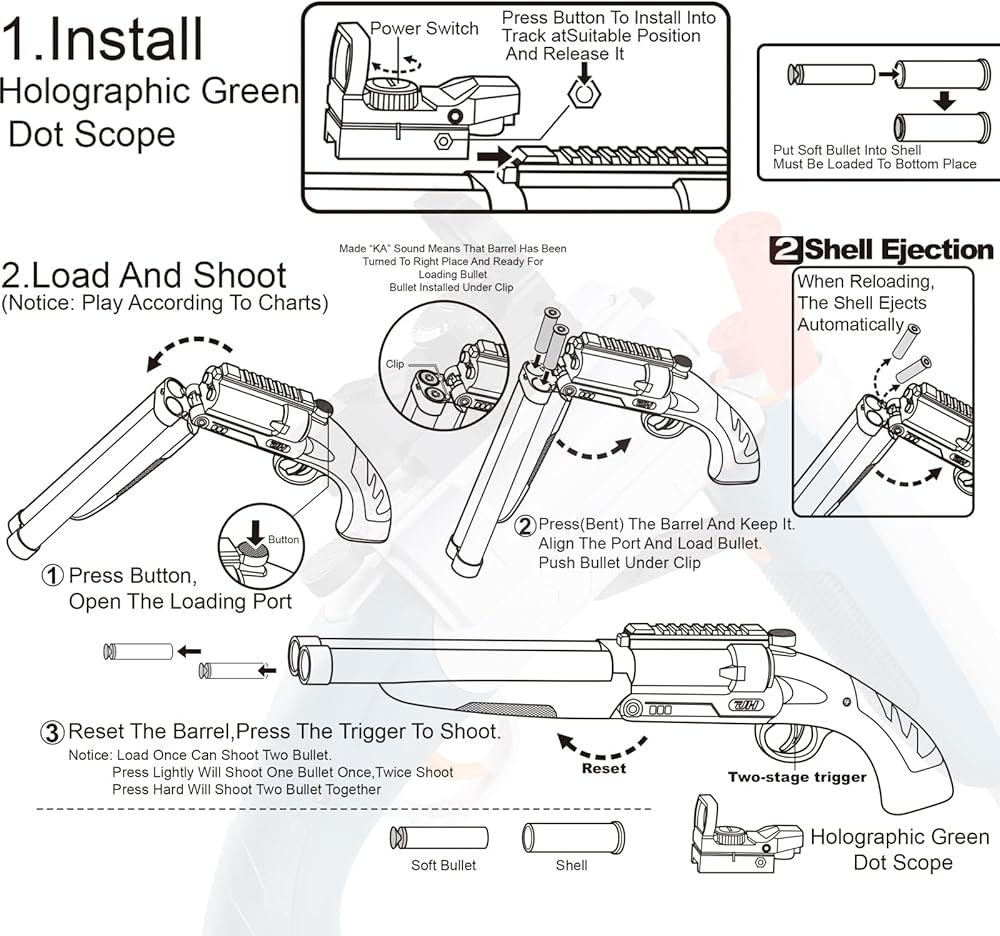 1.Install Holographic Green Dot Scope

Power Switch

Press Button To Install Into Track atSuitable Position And Release It

Put Soft Bullet Into Shell Must Be Loaded To Bottom Place

2.Load And Shoot
(Notice: Play According To Charts)

Made "KA" Sound Means That Barrel Has Been Turned To Right Place And Ready For Loading Bullet Bullet Installed Under Clip

Clip

2 Shell Ejection
When Reloading, The Shell Ejects Automatically

Button

① Press Button, Open The Loading Port

② Press(Bent) The Barrel And Keep It. Align The Port And Load Bullet. Push Bullet Under Clip

③ Reset The Barrel,Press The Trigger To Shoot.
Notice: Load Once Can Shoot Two Bullet.
Press Lightly Will Shoot One Bullet Once,Twice Shoot
Press Hard Will Shoot Two Bullet Together

Reset

Two-stage trigger

Soft Bullet

Shell

Holographic Green Dot Scope