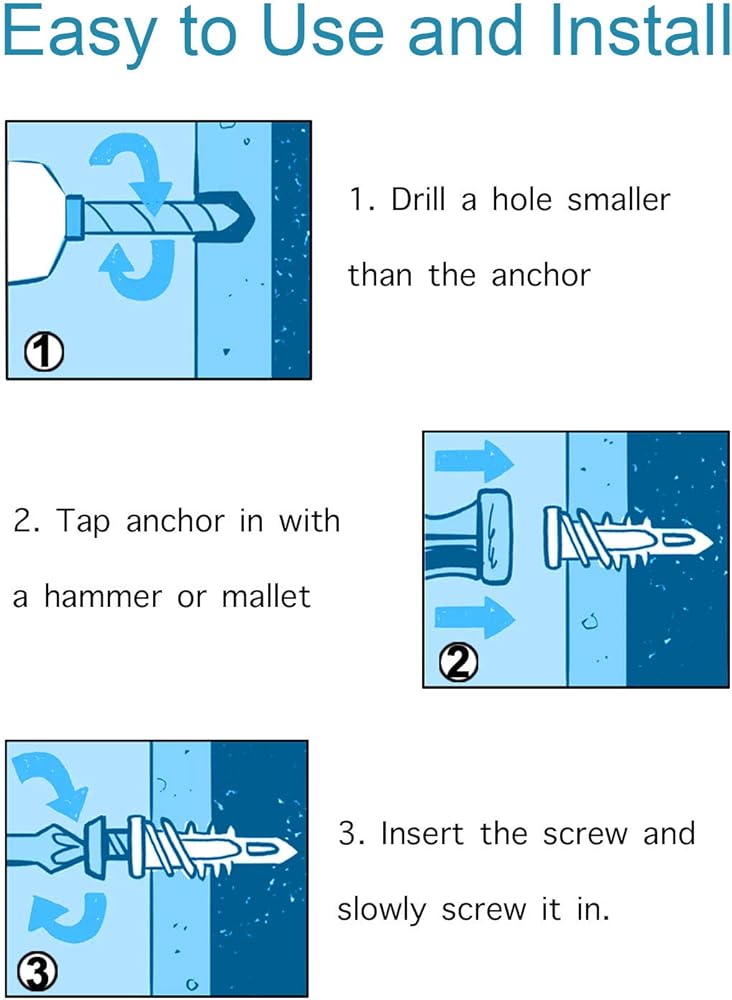 Easy to Use and Install

①

1. Drill a hole smaller than the anchor

2. Tap anchor in with a hammer or mallet

②

③

3. Insert the screw and slowly screw it in.