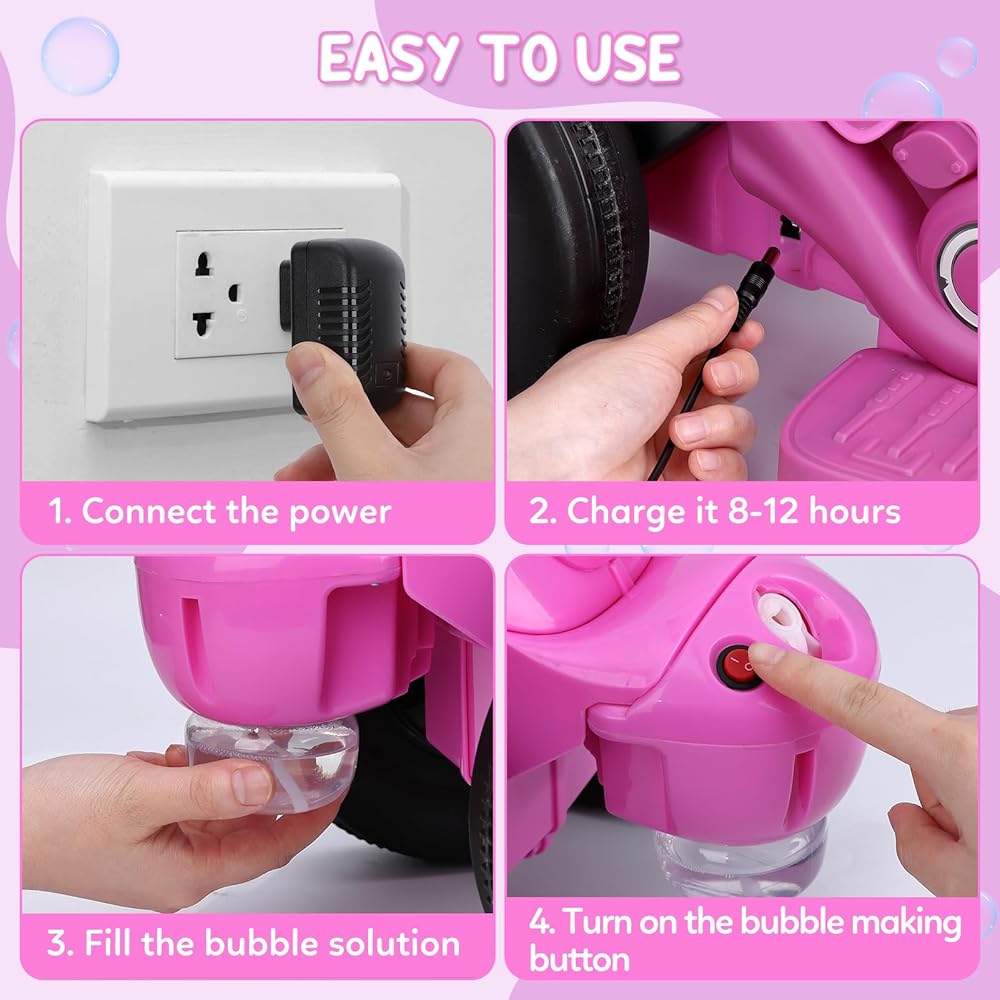 EASY TO USE

1. Connect the power

2. Charge it 8-12 hours

3. Fill the bubble solution

4. Turn on the bubble making button