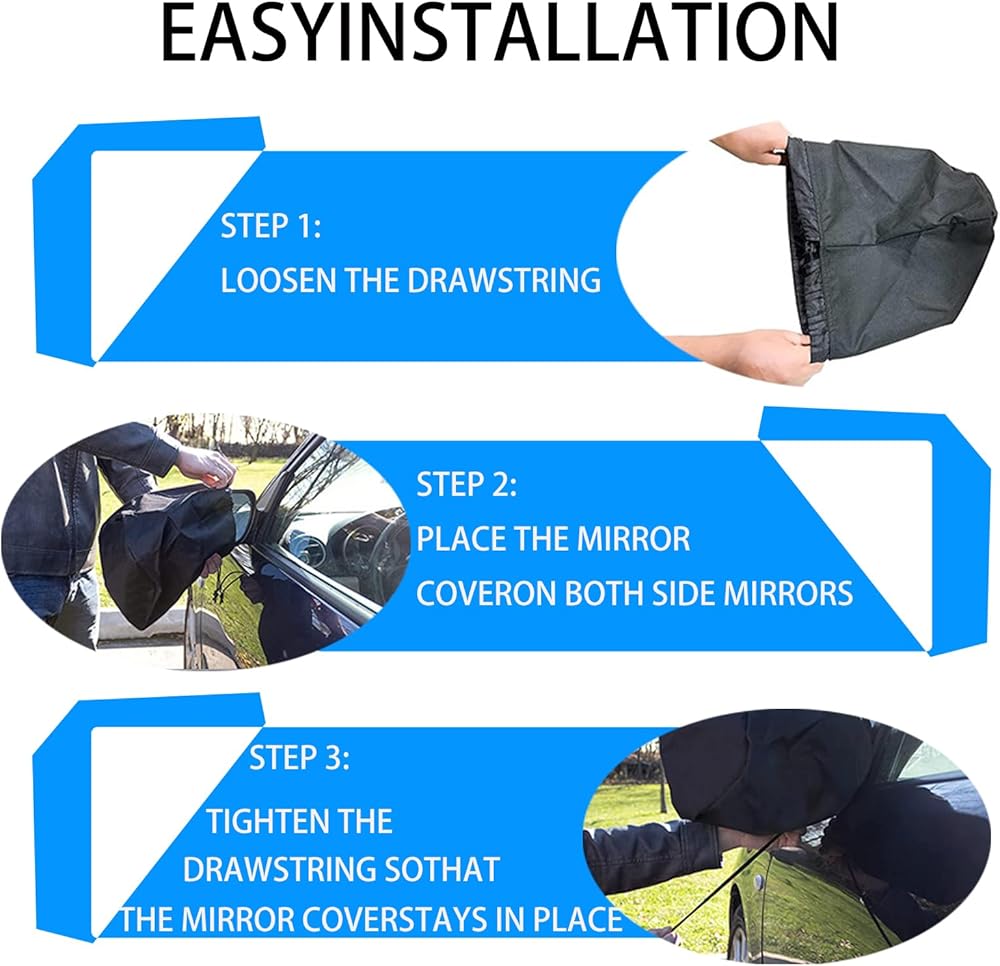 EASYINSTALLATION

STEP 1:
LOOSEN THE DRAWSTRING

STEP 2:
PLACE THE MIRROR
COVERON BOTH SIDE MIRRORS

STEP 3:
TIGHTEN THE
DRAWSTRING SOTHAT
THE MIRROR COVERSTAYS IN PLACE