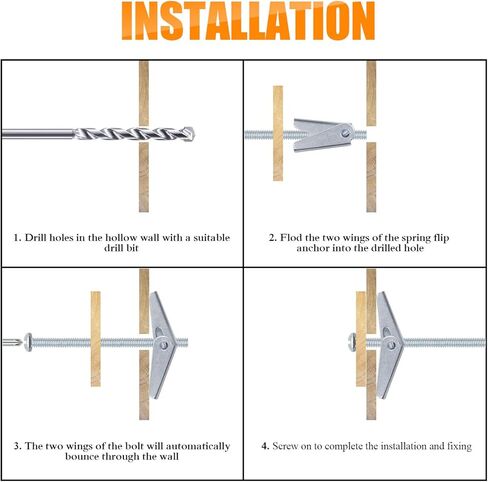 INSTALLATION

1. Drill holes in the hollow wall with a suitable drill bit

2. Flod the two wings of the spring flip anchor into the drilled hole

3. The two wings of the bolt will automatically bounce through the wall

4. Screw on to complete the installation and fixing