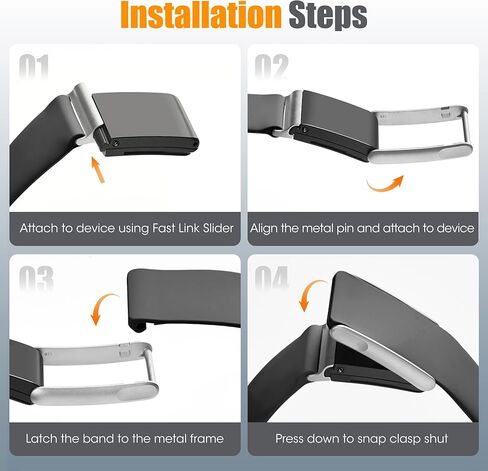 Installation Steps

01

Attach to device using Fast Link Slider

02

Align the metal pin and attach to device

03

Latch the band to the metal frame

04

Press down to snap clasp shut