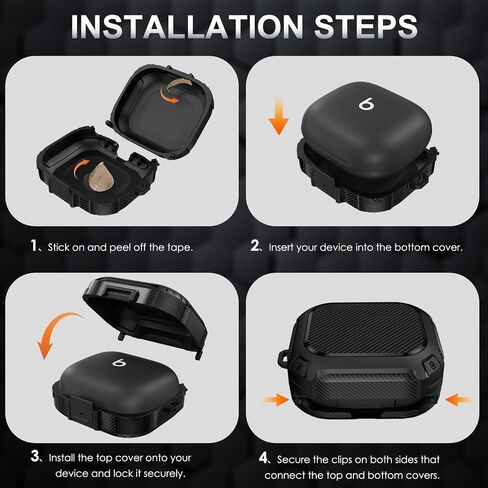 INSTALLATION STEPS

1、Stick on and peel off the tape.

2、Insert your device into the bottom cover.

3、Install the top cover onto your device and lock it securely.

4、Secure the clips on both sides that connect the top and bottom covers.