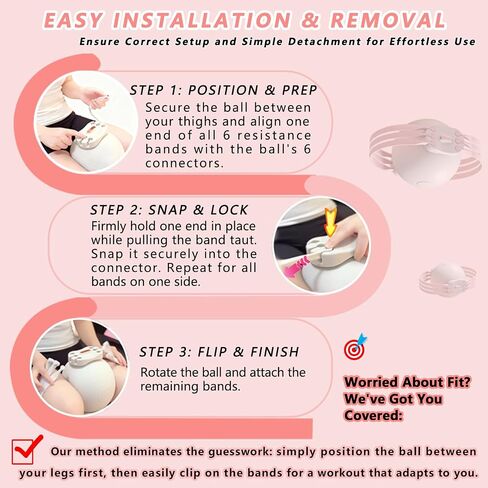 EASY INSTALLATION & REMOVAL

Ensure Correct Setup and Simple Detachment for Effortless Use

STEP 1: POSITION & PREP

Secure the ball between your thighs and align one end of all 6 resistance bands with the ball's 6 connectors.

STEP 2: SNAP & LOCK

Firmly hold one end in place while pulling the band taut. Snap it securely into the connector. Repeat for all bands on one side.

STEP 3: FLIP & FINISH

Rotate the ball and attach the remaining bands.

Worried About Fit? We've Got You Covered:

☑ Our method eliminates the guesswork: simply position the ball between your legs first, then easily clip on the bands for a workout that adapts to you.