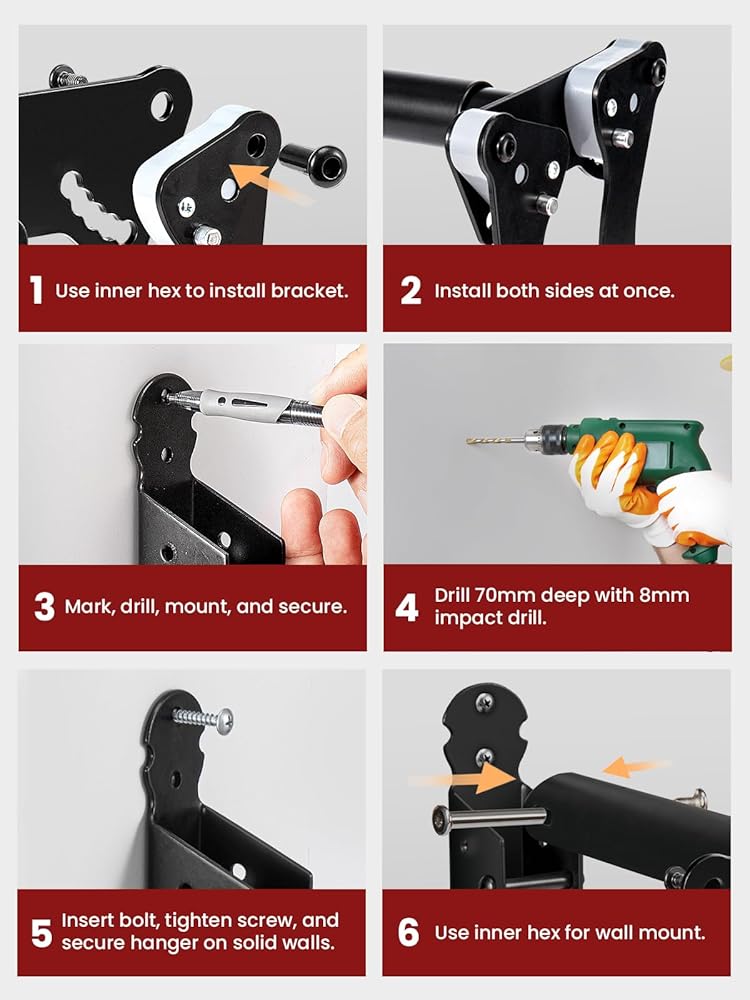 1 Use inner hex to install bracket.

2 Install both sides at once.

3 Mark, drill, mount, and secure.

4 Drill 70mm deep with 8mm impact drill.

5 Insert bolt, tighten screw, and secure hanger on solid walls.

6 Use inner hex for wall mount.