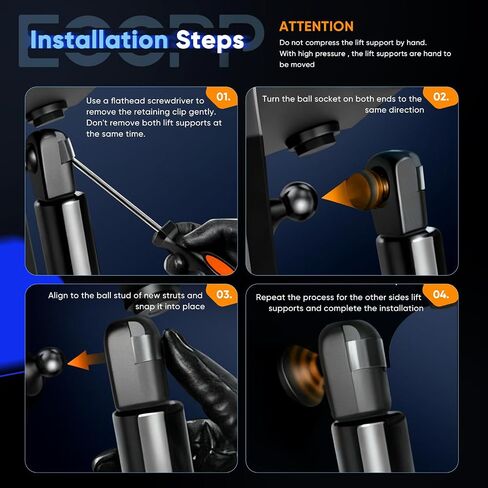 ECCPP

Installation Steps

ATTENTION

Do not compress the lift support by hand.
With high pressure , the lift supports are hand to be moved

01.
Use a flathead screwdriver to remove the retaining clip gently. Don't remove both lift supports at the same time.

02.
Turn the ball socket on both ends to the same direction

03.
Align to the ball stud of new struts and snap it into place

04.
Repeat the process for the other sides lift supports and complete the installation