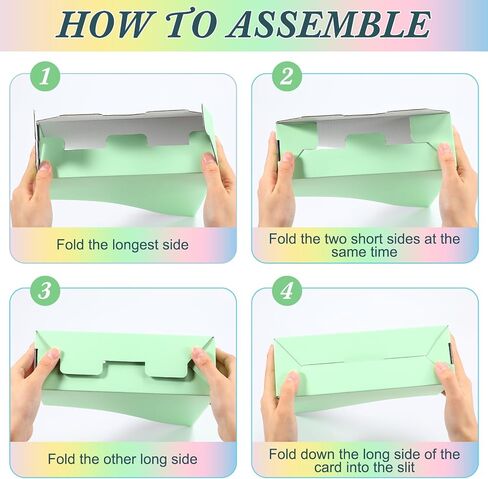 HOW TO ASSEMBLE

1

Fold the longest side

2

Fold the two short sides at the same time

3

Fold the other long side

4

Fold down the long side of the card into the slit