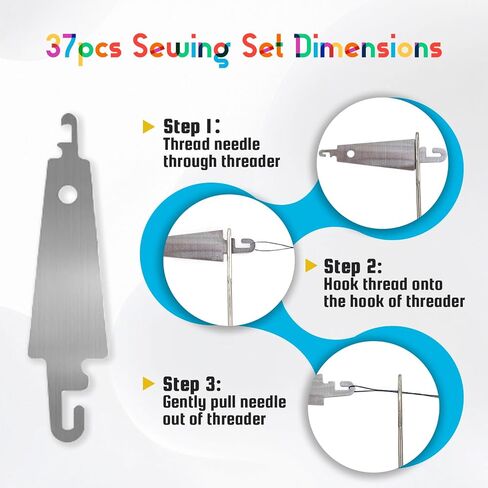 37pcs Sewing Set Dimensions

Step 1:
Thread needle through threader

Step 2:
Hook thread onto the hook of threader

Step 3:
Gently pull needle out of threader