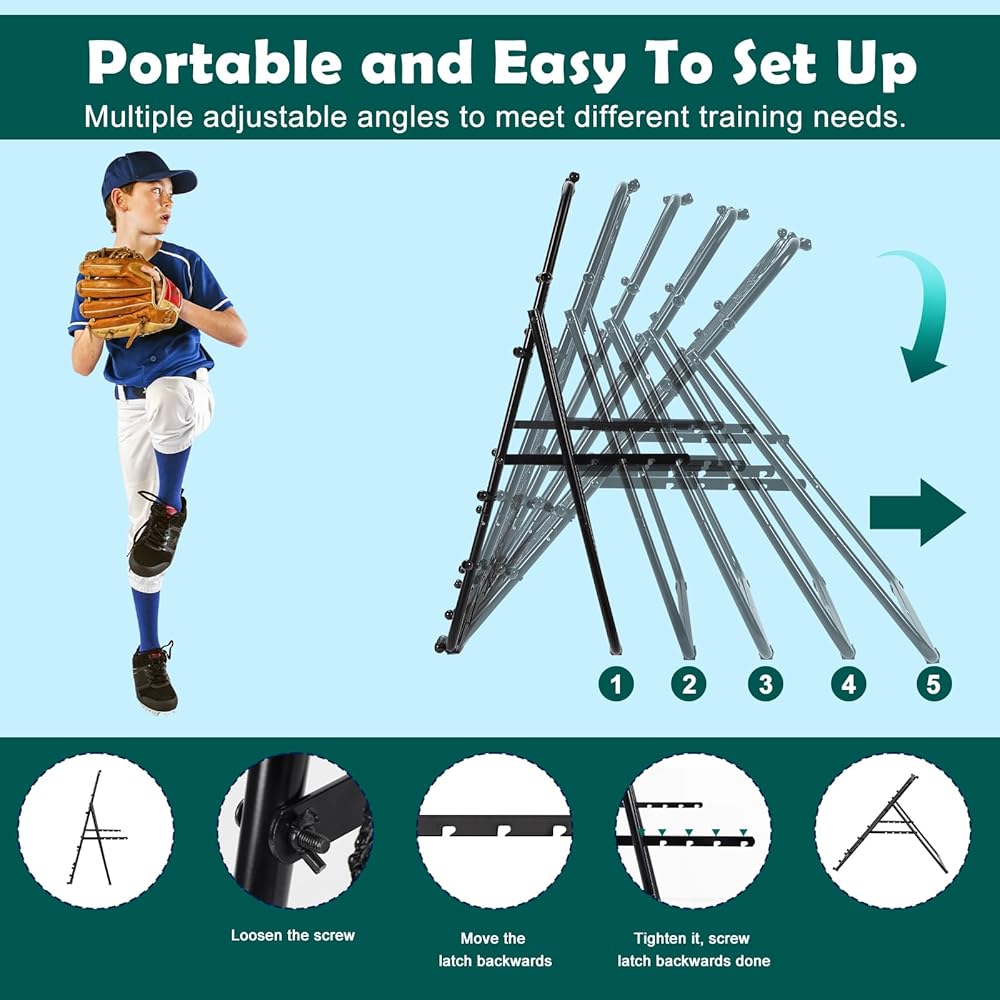 Portable and Easy To Set Up

Multiple adjustable angles to meet different training needs.

1
2
3
4
5

Loosen the screw

Move the latch backwards

Tighten it, screw latch backwards done