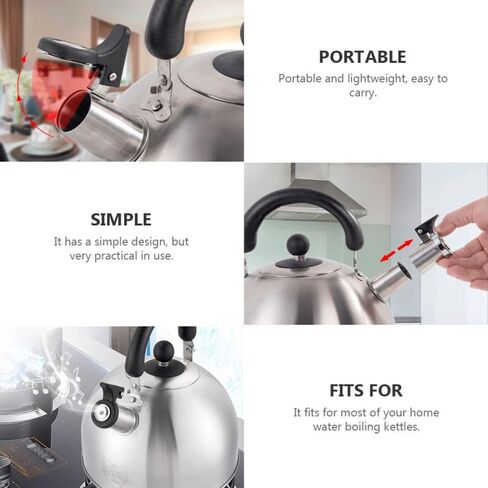 PORTABLE
Portable and lightweight, easy to carry.

SIMPLE
It has a simple design, but very practical in use.

FITS FOR
It fits for most of your home water boiling kettles.