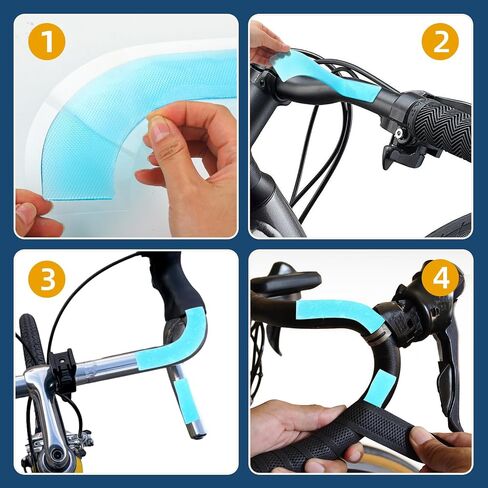 1

2

3

4