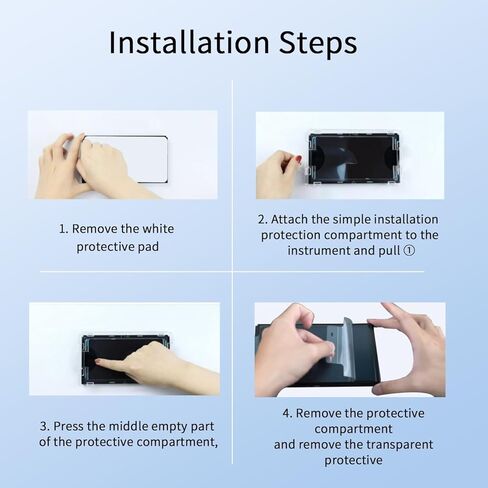 Installation Steps

1. Remove the white protective pad

2. Attach the simple installation protection compartment to the instrument and pull ①

3. Press the middle empty part of the protective compartment,

4. Remove the protective compartment and remove the transparent protective