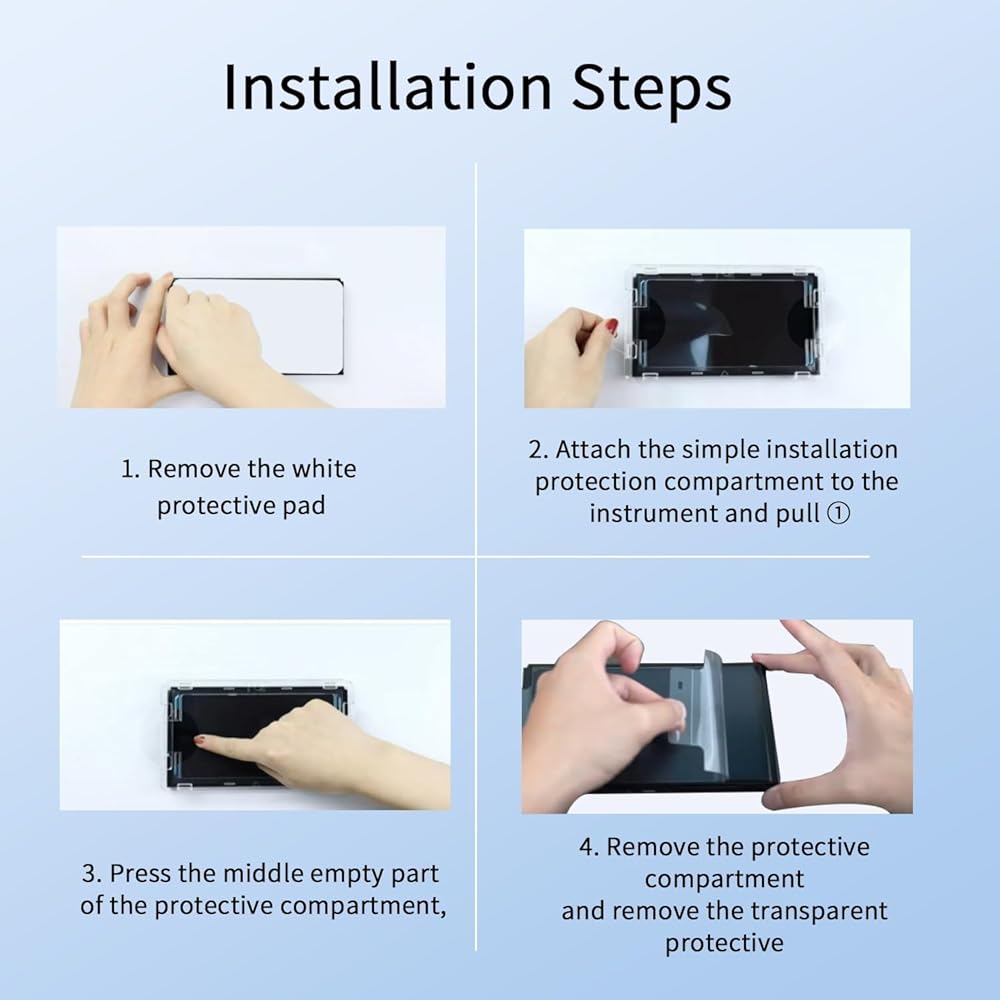 Installation Steps

1. Remove the white protective pad

2. Attach the simple installation protection compartment to the instrument and pull ①

3. Press the middle empty part of the protective compartment,

4. Remove the protective compartment
and remove the transparent protective