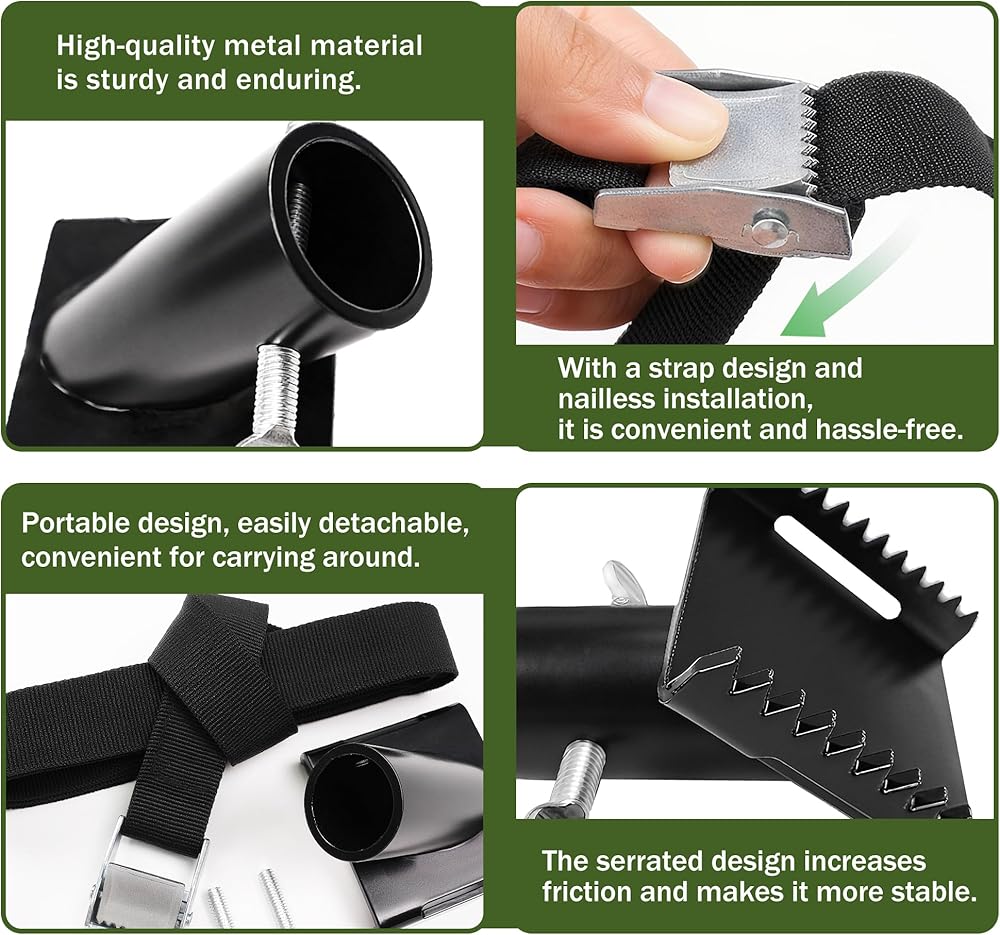 High-quality metal material is sturdy and enduring.

With a strap design and nailless installation, it is convenient and hassle-free.

Portable design, easily detachable, convenient for carrying around.

The serrated design increases friction and makes it more stable.