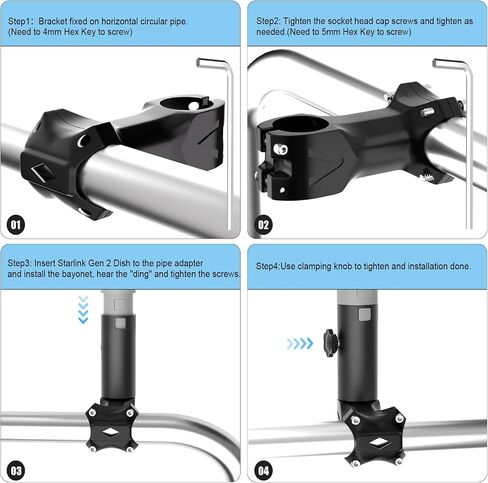 Step1: Bracket fixed on horizontal circular pipe. (Need to 4mm Hex Key to screw)

01

Step2: Tighten the socket head cap screws and tighten as needed.(Need to 5mm Hex Key to screw)

02

Step3: Insert Starlink Gen 2 Dish to the pipe adapter and install the bayonet, hear the "ding" and tighten the screws.

03

Step4:Use clamping knob to tighten and installation done.

04